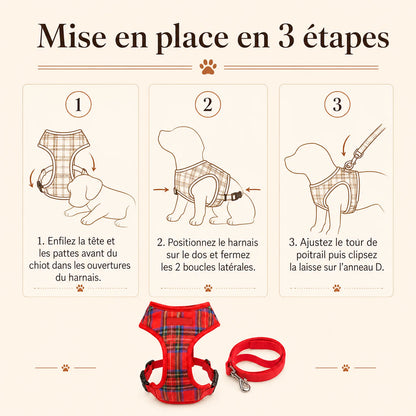 Mise en place en 3 étapes

1

1. Enfilez la tête et les pattes avant du chiot dans les ouvertures du harnais.

2

2. Positionnez le harnais sur le dos et fermez les 2 boucles latérales.

3

3. Ajustez le tour de poitrail puis clipsez la laisse sur l'anneau D.