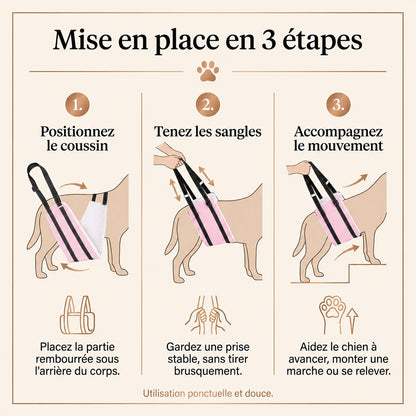 Mise en place en 3 étapes

1.
Positionnez le coussin

Placez la partie rembourrée sous l'arrière du corps.

2.
Tenez les sangles

Gardez une prise stable, sans tirer brusquement.

3.
Accompagnez le mouvement

Aidez le chien à avancer, monter une marche ou se relever.

Utilisation ponctuelle et douce.