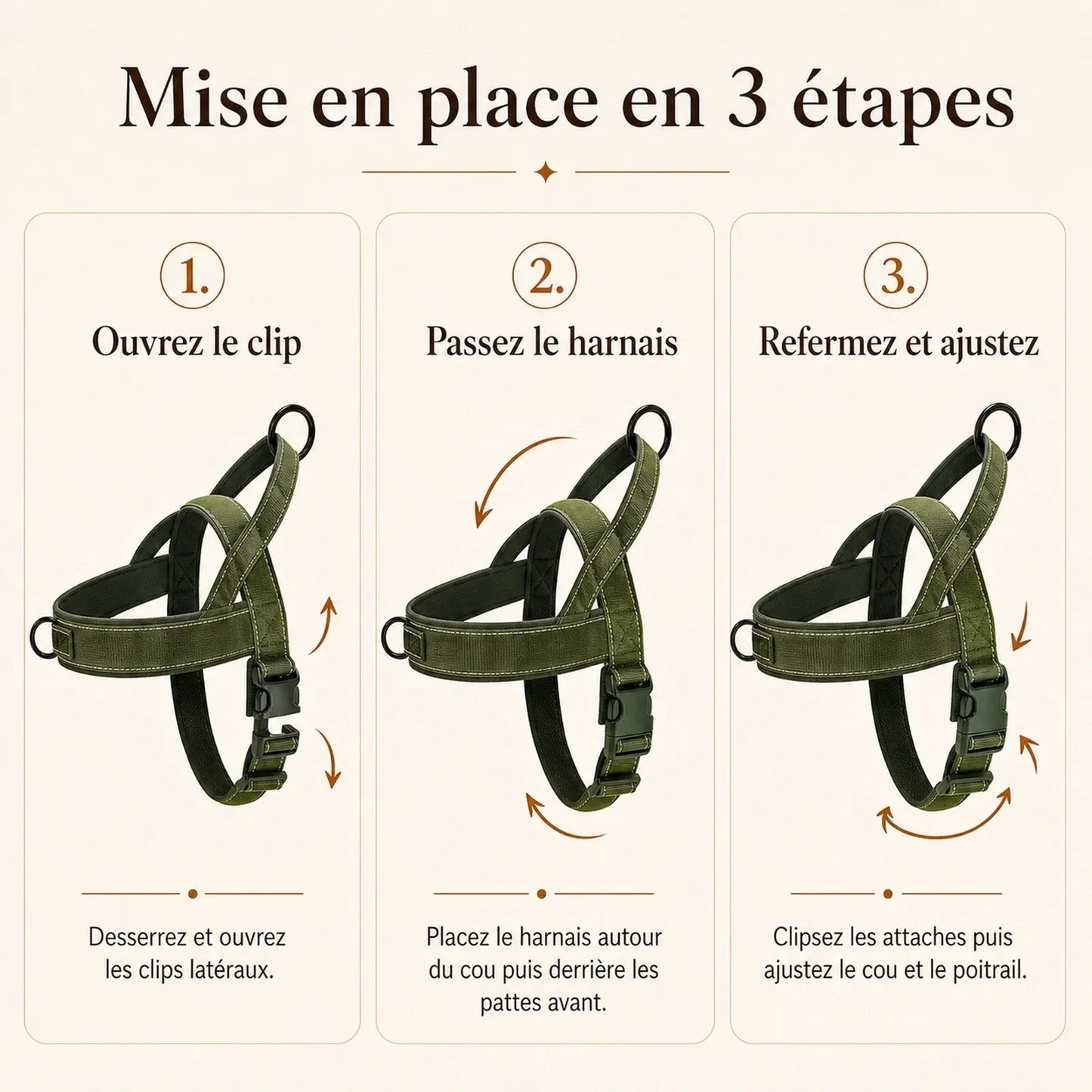 Mise en place en 3 étapes

1.

Ouvrez le clip

Desserrez et ouvrez les clips latéraux.

2.

Passez le harnais

Placez le harnais autour du cou puis derrière les pattes avant.

3.

Refermez et ajustez

Clipsez les attaches puis ajustez le cou et le poitrail.