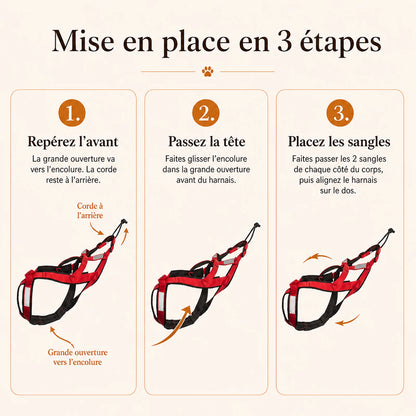 Mise en place en 3 étapes

1.

Repérez l'avant

La grande ouverture va vers l'encolure. La corde reste à l'arrière.

Corde à l'arrière

Grande ouverture vers l'encolure

2.

Passez la tête

Faites glisser l'encolure dans la grande ouverture avant du harnais.

3.

Placez les sangles

Faites passer les 2 sangles de chaque côté du corps, puis alignez le harnais sur le dos.