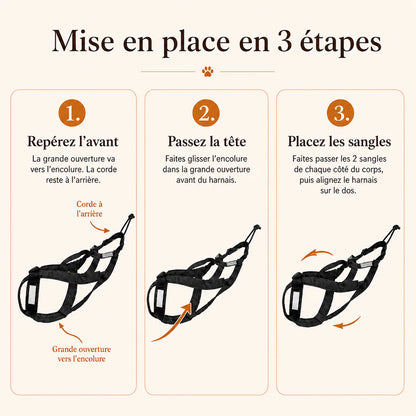 Mise en place en 3 étapes

1.

Repérez l'avant

La grande ouverture va vers l'encolure. La corde reste à l'arrière.

Corde à l'arrière

Grande ouverture vers l'encolure

2.

Passez la tête

Faites glisser l'encolure dans la grande ouverture avant du harnais.

3.

Placez les sangles

Faites passer les 2 sangles de chaque côté du corps, puis alignez le harnais sur le dos.