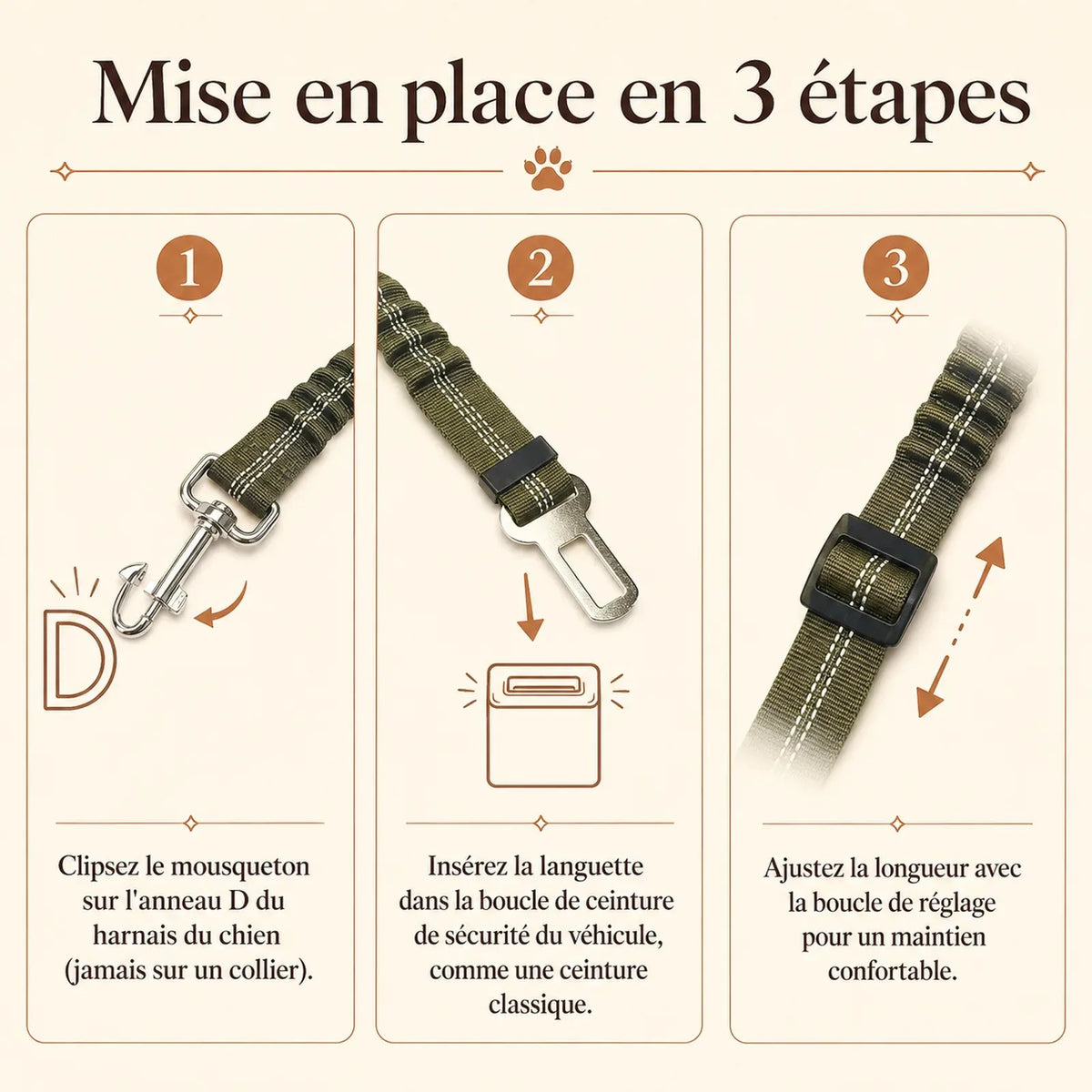 Mise en place en 3 étapes

1

D

Clipsez le mousqueton sur l'anneau D du harnais du chien (jamais sur un collier).

2

Insérez la languette dans la boucle de ceinture de sécurité du véhicule, comme une ceinture classique.

3

Ajustez la longueur avec la boucle de réglage pour un maintien confortable.